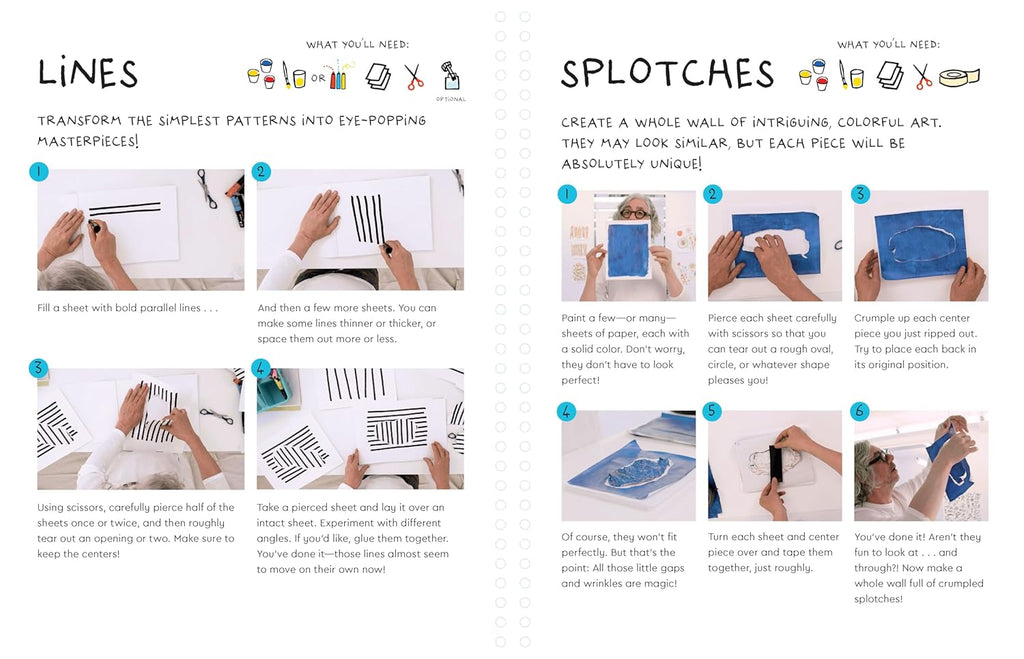 LINES

WHAT YOU'LL NEED:

OR

OPTIONAL

TRANSFORM THE SIMPLEST PATTERNS INTO EYE-POPPING MASTERPIECES!

1

Fill a sheet with bold parallel lines . . .

2

And then a few more sheets. You can make some lines thinner or thicker, or space them out more or less.

3

Using scissors, carefully pierce half of the sheets once or twice, and then roughly tear out an opening or two. Make sure to keep the centers!

4

Take a pierced sheet and lay it over an intact sheet. Experiment with different angles. If you'd like, glue them together. You've done it—those lines almost seem to move on their own now!

SPLOTCHES

WHAT YOU'LL NEED:

CREATE A WHOLE WALL OF INTRIGUING, COLORFUL ART. THEY MAY LOOK SIMILAR, BUT EACH PIECE WILL BE ABSOLUTELY UNIQUE!

1

Paint a few—or many—sheets of paper, each with a solid color. Don't worry, they don't have to look perfect!

2

Pierce each sheet carefully with scissors so that you can tear out a rough oval, circle, or whatever shape pleases you!

3

Crumple up each center piece you just ripped out. Try to place each back in its original position.

4

Of course, they won't fit perfectly. But that's the point: All those little gaps and wrinkles are magic!

5

Turn each sheet and center piece over and tape them together, just roughly.

6

You've done it! Aren't they fun to look at . . . and through?! Now make a whole wall full of crumpled splotches!